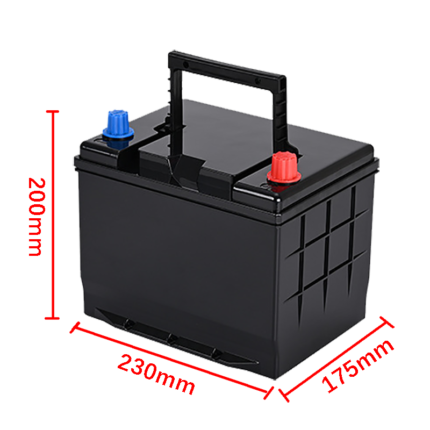 200mm

230mm

175mm