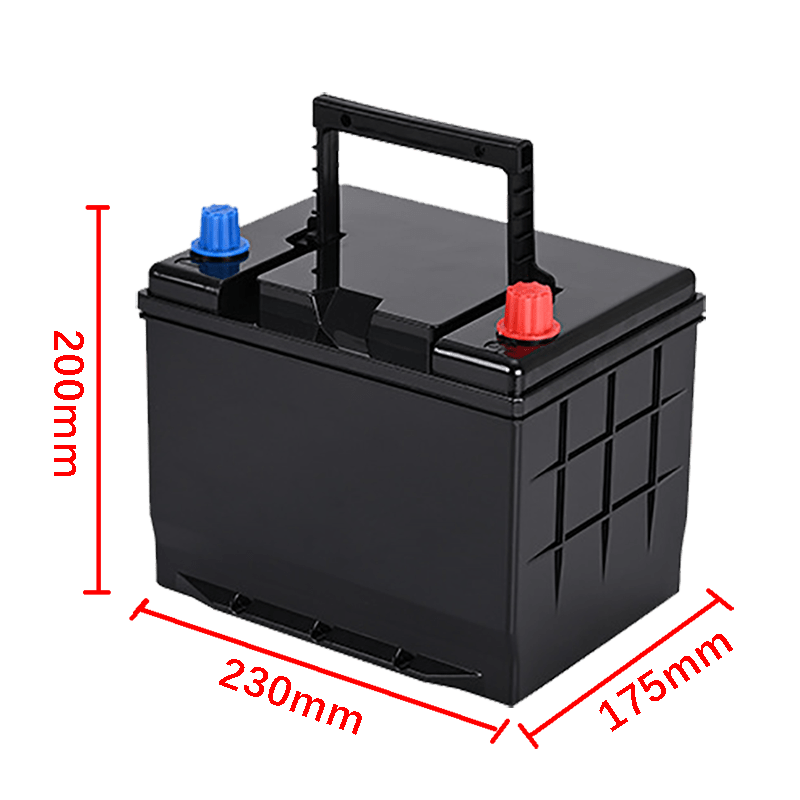 200mm
230mm
175mm